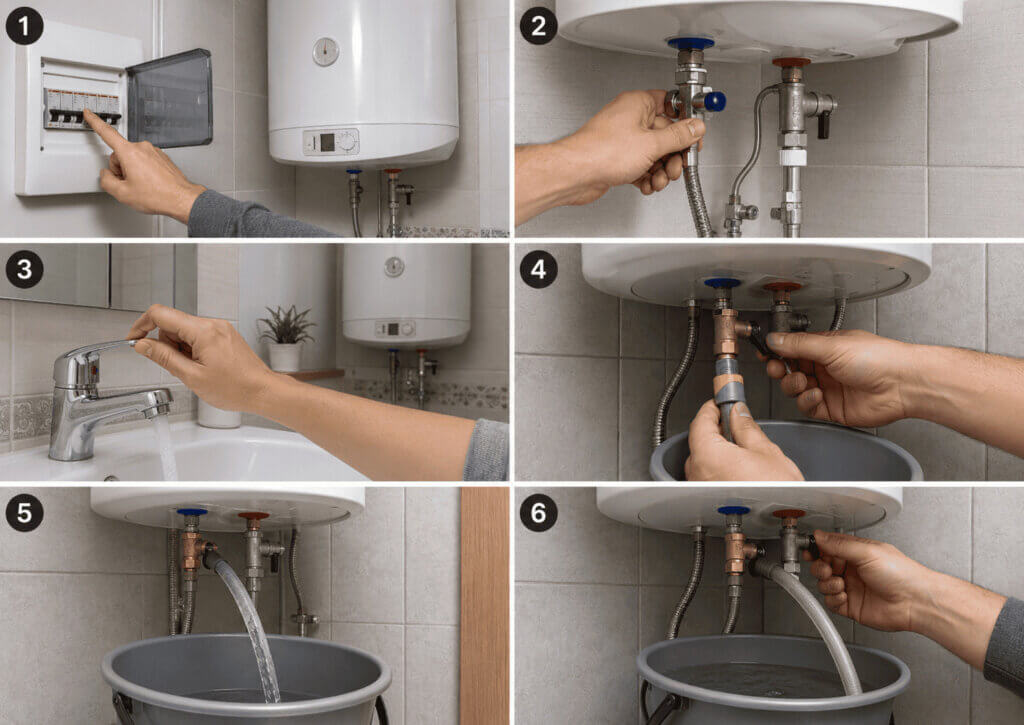 1

2

3

4

5

6